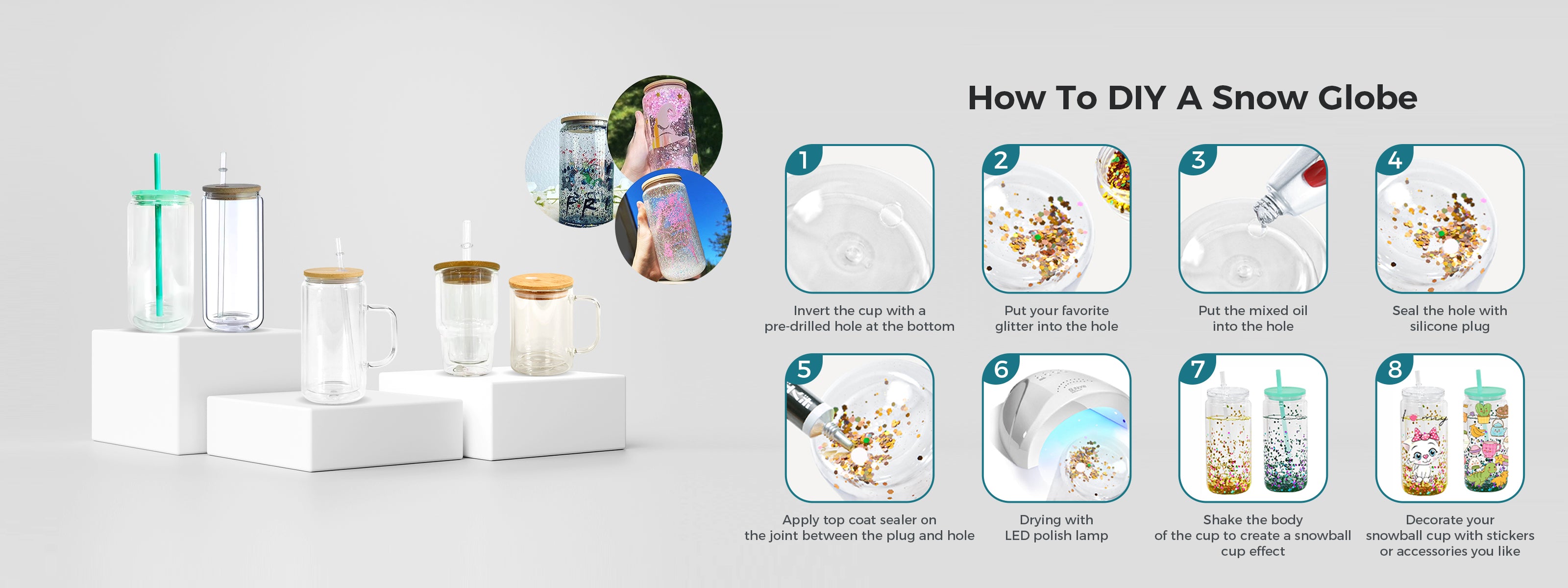 How To DIY A Snow Globe

1
Invert the cup with a pre-drilled hole at the bottom

2
Put your favorite glitter into the hole

3
Put the mixed oil into the hole

4
Seal the hole with silicone plug

5
Apply top coat sealer on the joint between the plug and hole

6
Drying with LED polish lamp

7
Shake the body of the cup to create a snowball cup effect

8
Decorate your snowball cup with stickers or accessories you like